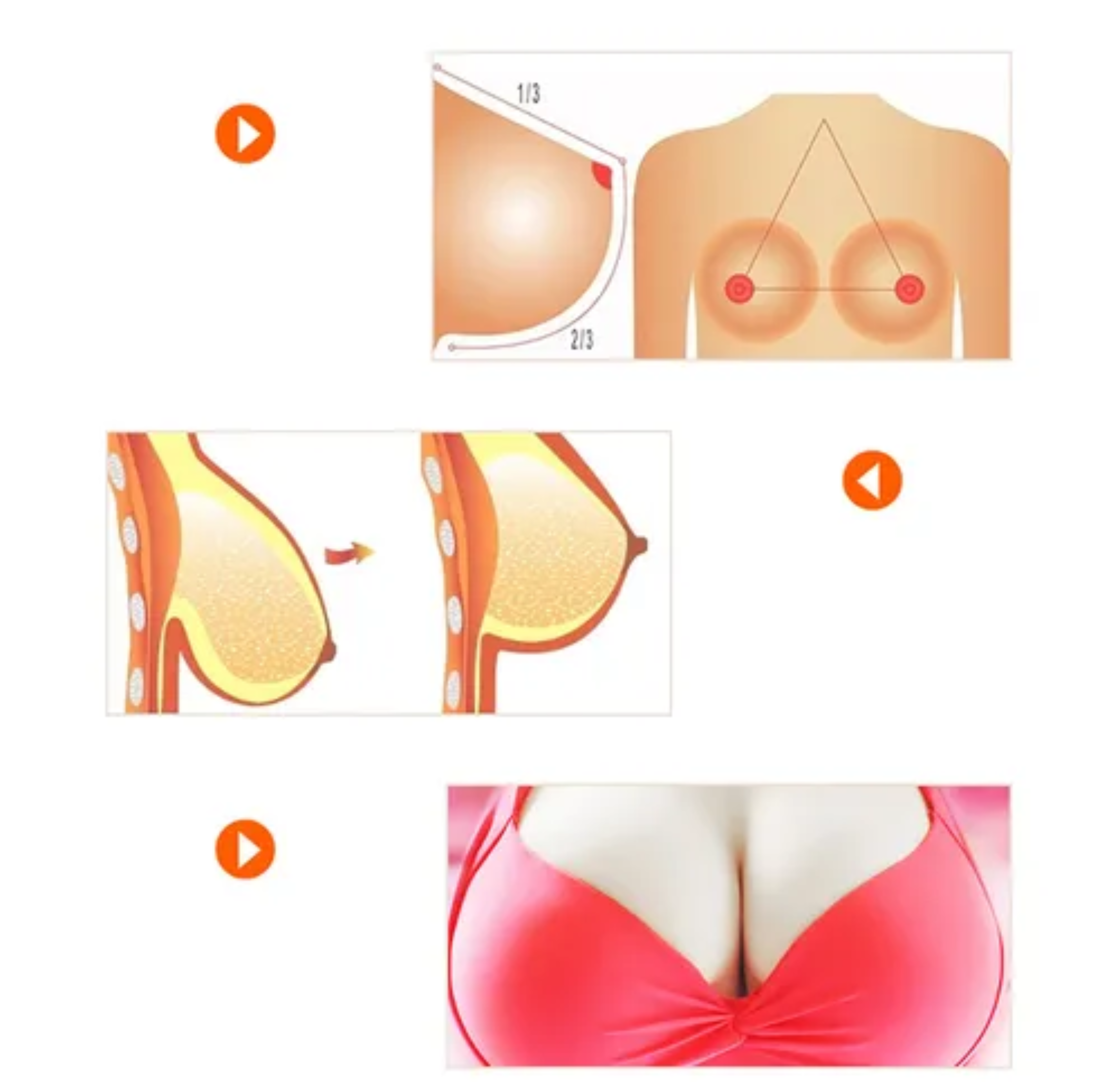 1/3

2/3